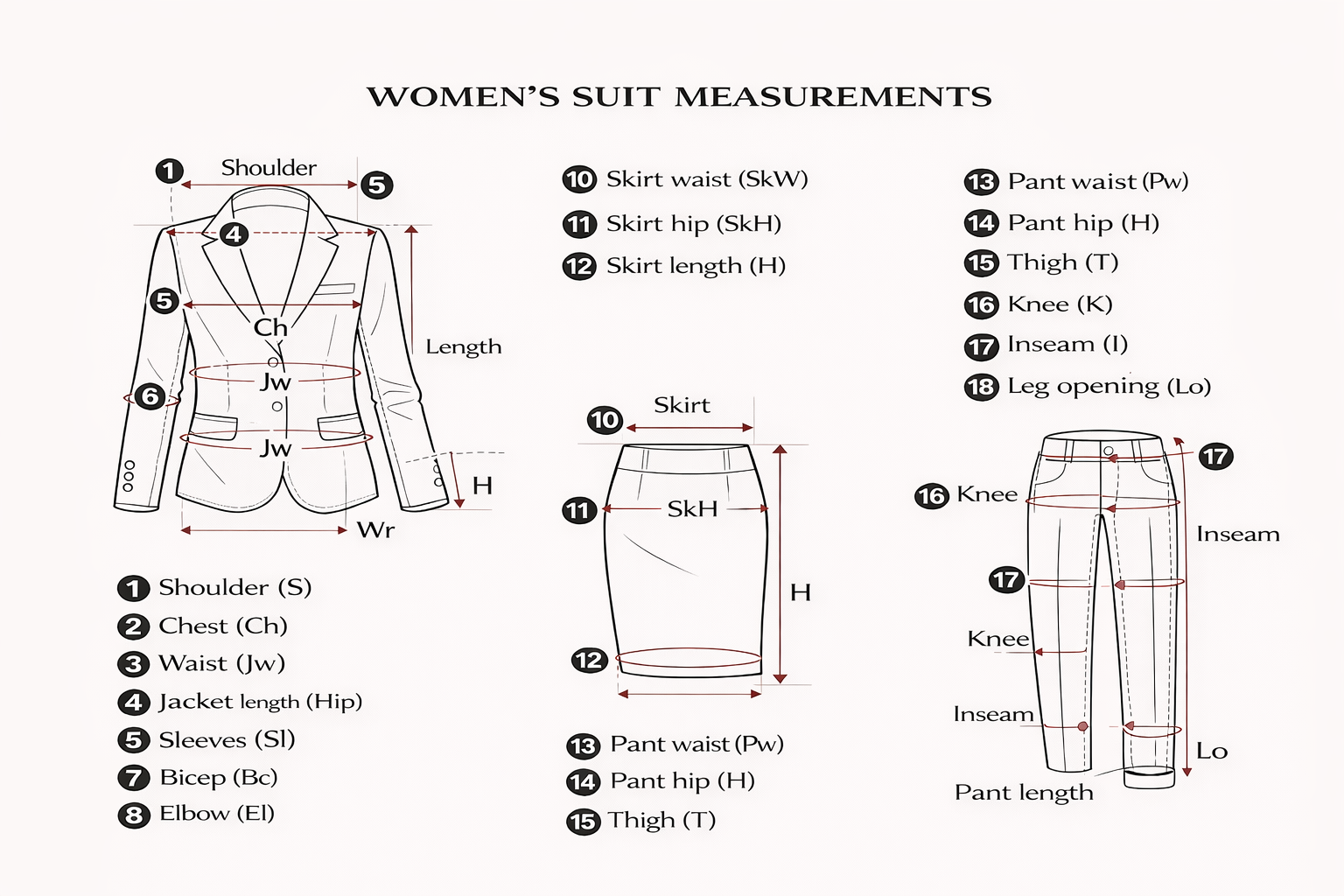 WOMEN'S SUIT MEASUREMENTS

1 Shoulder 5
4
5
Ch
Length
Jw
6
Jw
H
Wr

1 Shoulder (S)
2 Chest (Ch)
3 Waist (Jw)
4 Jacket length (Hip)
5 Sleeves (Sl)
7 Bicep (Bc)
8 Elbow (El)

10 Skirt waist (SkW)
11 Skirt hip (SkH)
12 Skirt length (H)

10 Skirt
11 SkH
H
12

13 Pant waist (Pw)
14 Pant hip (H)
15 Thigh (T)

13 Pant waist (Pw)
14 Pant hip (H)
15 Thigh (T)
16 Knee (K)
17 Inseam (I)
18 Leg opening (Lo)

17
16 Knee
Inseam
17
Knee
Inseam
Lo
Pant length